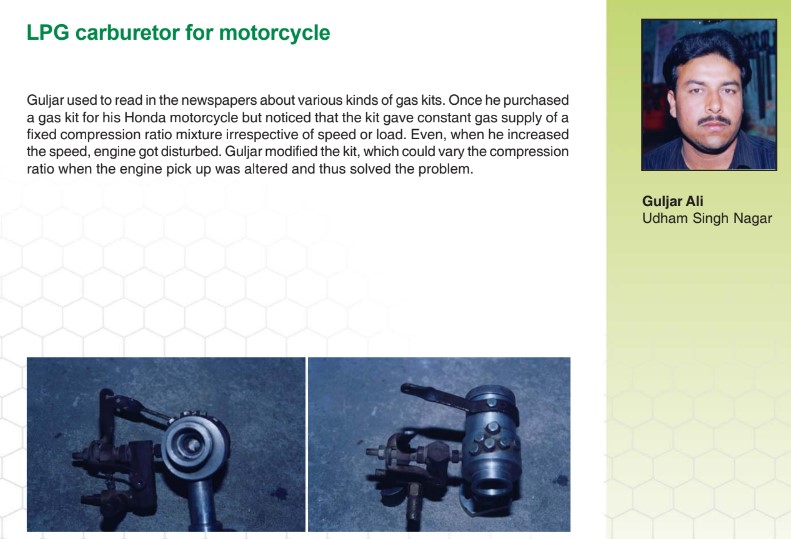 LPG carburetor for motorcycle

Guljar used to read in the newspapers about various kinds of gas kits. Once he purchased a gas kit for his Honda motorcycle but noticed that the kit gave constant gas supply of a fixed compression ratio mixture irrespective of speed or load. Even, when he increased the speed, engine got disturbed. Guljar modified the kit, which could vary the compression ratio when the engine pick up was altered and thus solved the problem.

Guljar Ali
Udham Singh Nagar